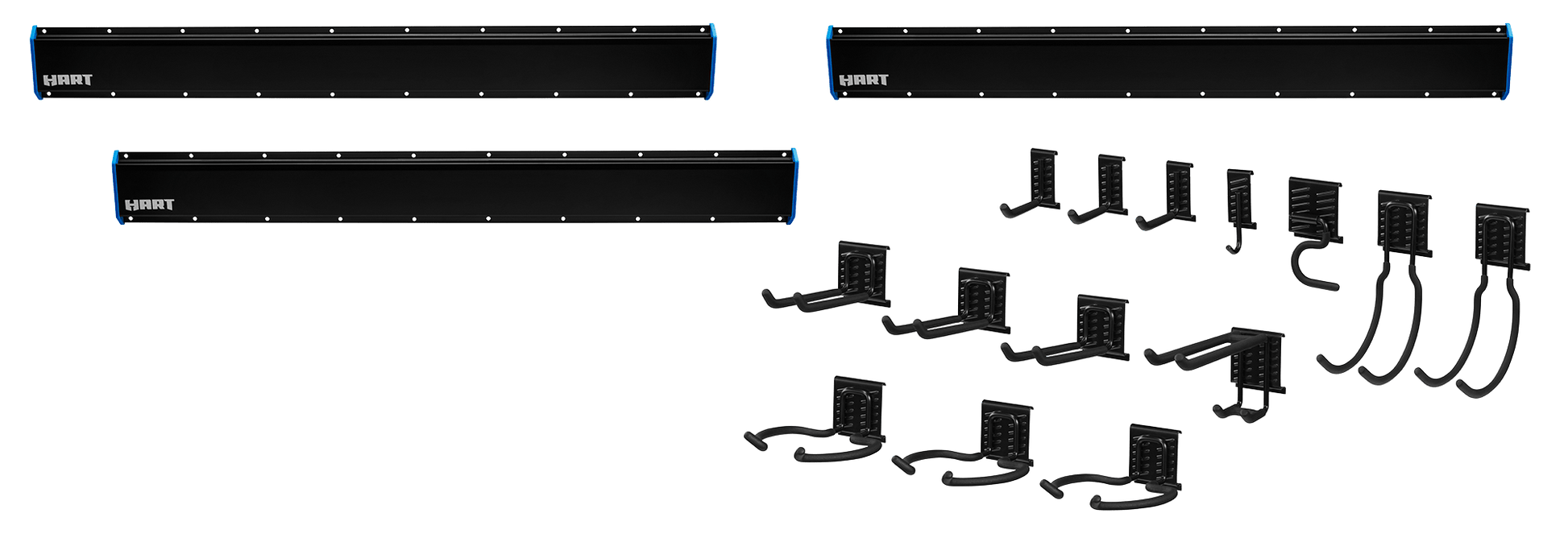 HART

HART

HART