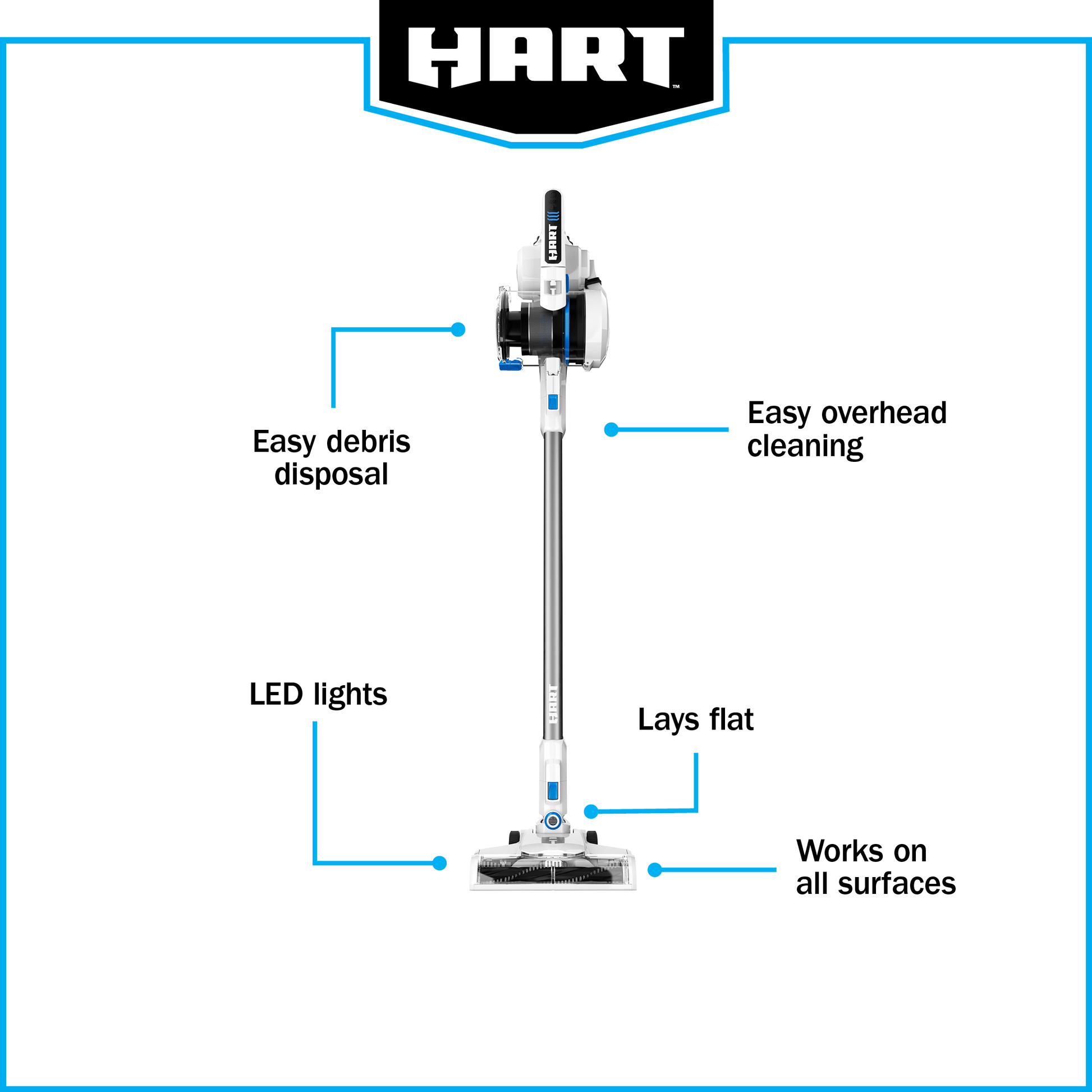 HART™

HART

Easy debris disposal

Easy overhead cleaning

HART

LED lights

Lays flat

Works on all surfaces